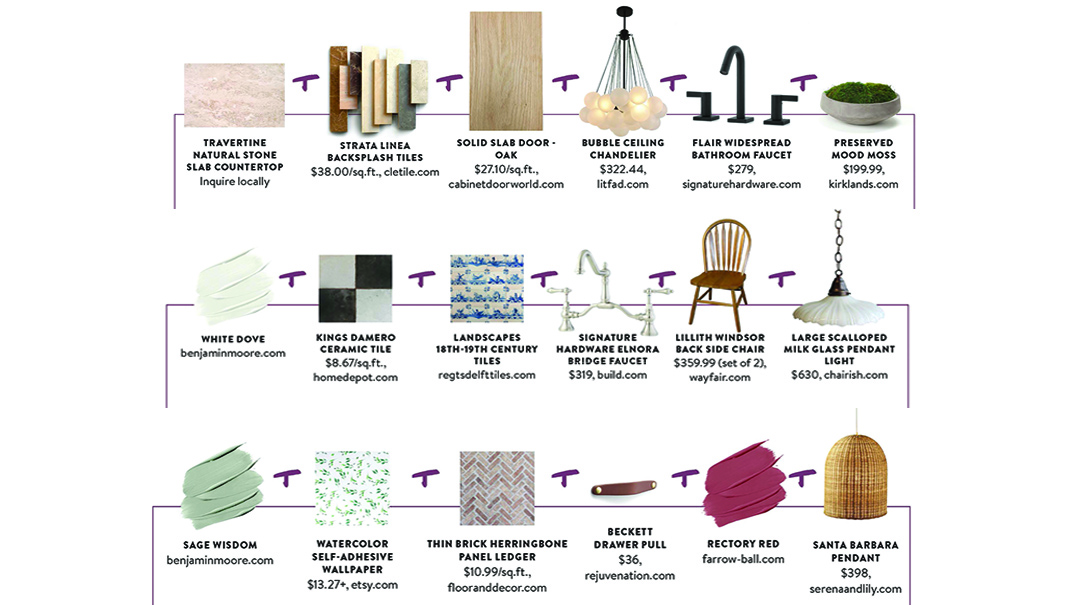 TRAVERTINE NATURAL STONE SLAB COUNTERTOP
Inquire locally

STRATA LINEA BACKSPLASH TILES
$38.00/sq.ft., cletile.com

SOLID SLAB DOOR - OAK
$27.10/sq.ft., cabinetdoorworld.com

BUBBLE CEILING CHANDELIER
$322.44, litfad.com

FLAIR WIDESPREAD BATHROOM FAUCET
$279, signaturehardware.com

PRESERVED MOOD MOSS
$199.99, kirklands.com

WHITE DOVE
benjaminmoore.com

KINGS DAMERO CERAMIC TILE
$8.67/sq.ft., homedepot.com

LANDSCAPES 18TH-19TH CENTURY TILES
regtsdelfttiles.com

SIGNATURE HARDWARE ELNORA BRIDGE FAUCET
$319, build.com

LILLITH WINDSOR BACK SIDE CHAIR
$359.99 (set of 2), wayfair.com

LARGE SCALLOPED MILK GLASS PENDANT LIGHT
$630, chairish.com

SAGE WISDOM
benjaminmoore.com

WATERCOLOR SELF-ADHESIVE WALLPAPER
$13.27+, etsy.com

THIN BRICK HERRINGBONE PANEL LEDGER
$10.99/sq.ft., flooranddecor.com

BECKETT DRAWER PULL
$36, rejuvenation.com

RECTORY RED
farrow-ball.com

SANTA BARBARA PENDANT
$398, serenaandlily.com